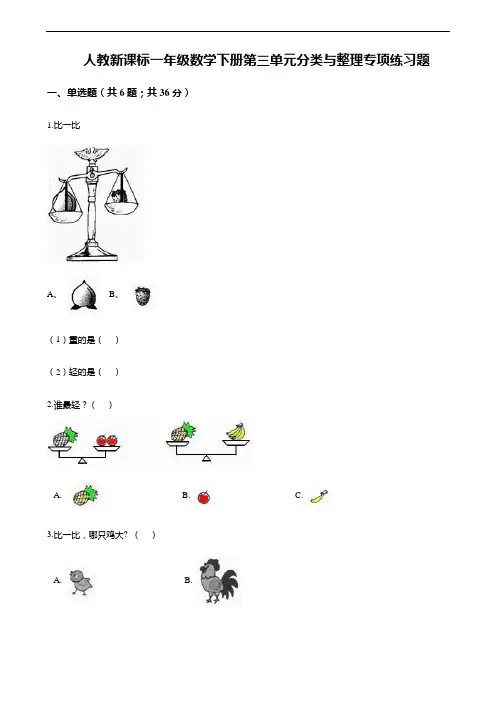 人教新课标一年级数学下册第三单元分类与整理专项练习题

一、单选题（共 6 题；共 36 分）

1.比一比

A、 B、

（1）重的是（　）

（2）轻的是（　）

2.谁最轻？（　）

A. B. C.

3.比一比，哪只鸡大?（　）

A. B.