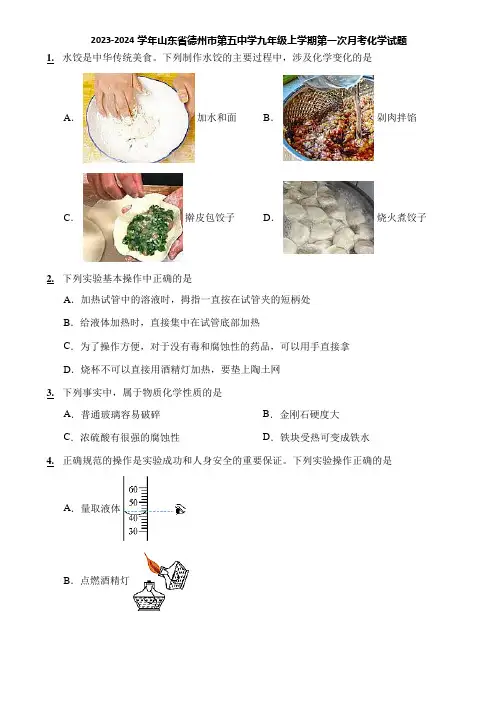 2023-2024 学年山东省德州市第五中学九年级上学期第一次月考化学试题

1. 水饺是中华传统美食。下列制作水饺的主要过程中，涉及化学变化的是

A. 加水和面

B. 剁肉拌馅

C. 擀皮包饺子

D. 烧火煮饺子

2. 下列实验基本操作中正确的是

A. 加热试管中的溶液时，拇指一直按在试管夹的短柄处

B. 给液体加热时，直接集中在试管底部加热

C. 为了操作方便，对于没有毒和腐蚀性的药品，可以用手直接拿

D. 烧杯不可以直接用酒精灯加热，要垫上陶土网

3. 下列事实中，属于物质化学性质的是

A. 普通玻璃容易破碎

B. 金刚石硬度大

C. 浓硫酸有很强的腐蚀性

D. 铁块受热可变成铁水

4. 正确规范的操作是实验成功和人身安全的重要保证。下列实验操作正确的是

A. 量取液体

60
50
40
30

B. 点燃酒精灯