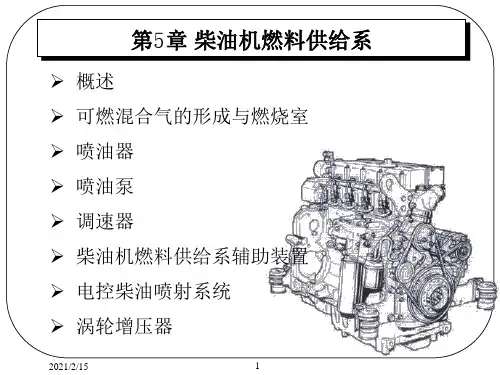 第5章 柴油机燃料供给系

➢ 概述
➢ 可燃混合气的形成与燃烧室
➢ 喷油器
➢ 喷油泵
➢ 调速器
➢ 柴油机燃料供给系辅助装置
➢ 电控柴油喷射系统
➢ 涡轮增压器

2021/2/15

1