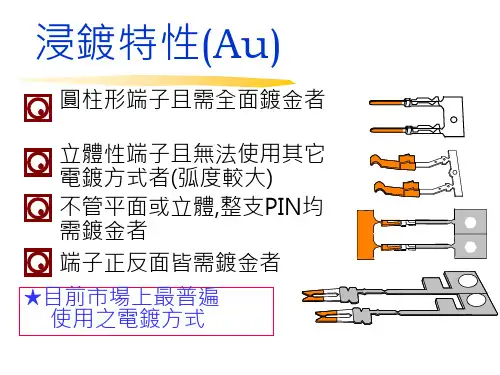 浸鍍特性(Au)

圓柱形端子且需全面鍍金者

立體性端子且無法使用其它電鍍方式者(弧度較大)

不管平面或立體,整支PIN均需鍍金者

端子正反面皆需鍍金者

★目前市場上最普遍使用之電鍍方式