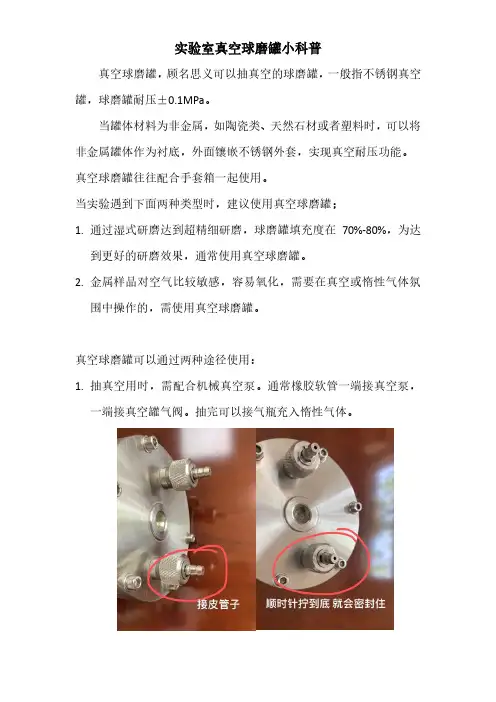 实验室真空球磨罐小科普

真空球磨罐，顾名思义可以抽真空的球磨罐，一般指不锈钢真空罐，球磨罐耐压±0.1MPa。

当罐体材料为非金属，如陶瓷类、天然石材或者塑料时，可以将非金属罐体作为衬底，外面镶嵌不锈钢外套，实现真空耐压功能。

真空球磨罐往往配合手套箱一起使用。

当实验遇到下面两种类型时，建议使用真空球磨罐：

1. 通过湿式研磨达到超精细研磨，球磨罐填充度在 70%-80%，为达到更好的研磨效果，通常使用真空球磨罐。

2. 金属样品对空气比较敏感，容易氧化，需要在真空或惰性气体氛围中操作的，需使用真空球磨罐。

真空球磨罐可以通过两种途径使用：

1. 抽真空用时，需配合机械真空泵。通常橡胶软管一端接真空泵，一端接真空罐气阀。抽完可以接气瓶充入惰性气体。

接皮管子

顺时针拧到底 就会密封住