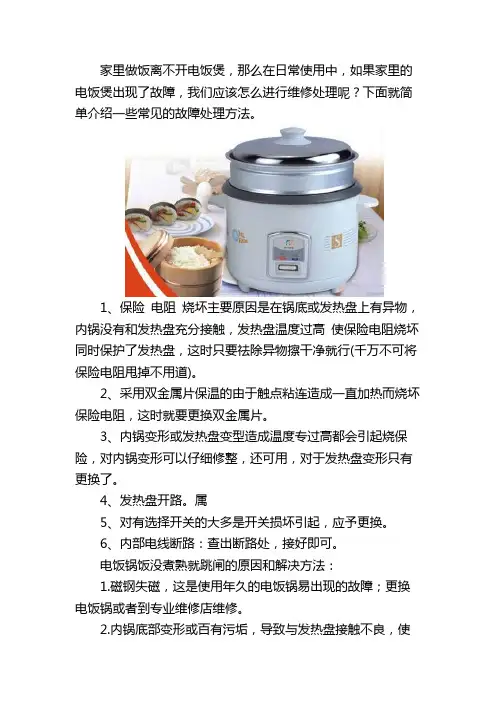 家里做饭离不开电饭煲，那么在日常使用中，如果家里的电饭煲出现了故障，我们应该怎么进行维修处理呢？下面就简单介绍一些常见的故障处理方法。

1、保险 电阻 烧坏主要原因是在锅底或发热盘上有异物，内锅没有和发热盘充分接触，发热盘温度过高 使保险电阻烧坏同时保护了发热盘，这时只要祛除异物擦干净就行(千万不可将保险电阻甩掉不用道)。

2、采用双金属片保温的由于触点粘连造成一直加热而烧坏保险电阻，这时就要更换双金属片。

3、内锅变形或发热盘变型造成温度专过高都会引起烧保险，对内锅变形可以仔细修整，还可用，对于发热盘变形只有更换了。

4、发热盘开路。属

5、对有选择开关的大多是开关损坏引起，应予更换。

6、内部电线断路：查出断路处，接好即可。

电饭锅饭没煮熟就跳闸的原因和解决方法：

1.磁钢失磁，这是使用年久的电饭锅易出现的故障；更换电饭锅或者到专业维修店维修。

2.内锅底部变形或百有污垢，导致与发热盘接触不良，使