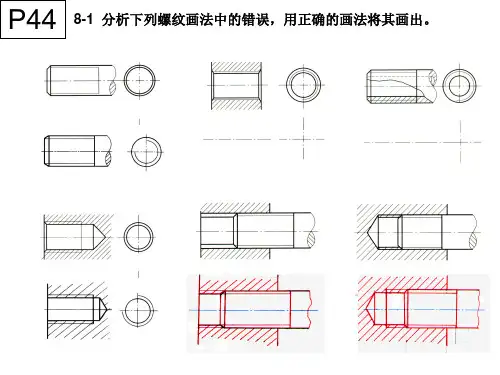 P44

8-1 分析下列螺纹画法中的错误，用正确的画法将其画出。