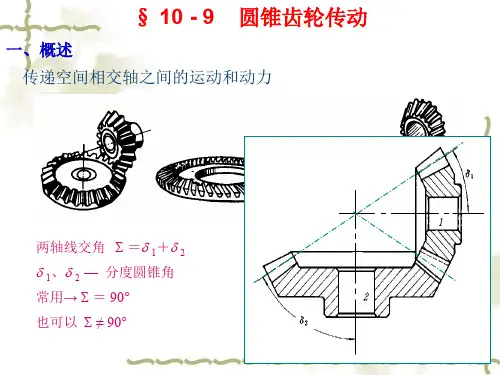 § 10 - 9　圆锥齿轮传动

一、概述

传递空间相交轴之间的运动和动力

两轴线交角　$\Sigma = \delta_1 + \delta_2$

$\delta_1$、$\delta_2$ — 分度圆锥角

常用→ $\Sigma = 90°$

也可以 $\Sigma \neq 90°$

$\delta_1$

1

2

$\delta_2$