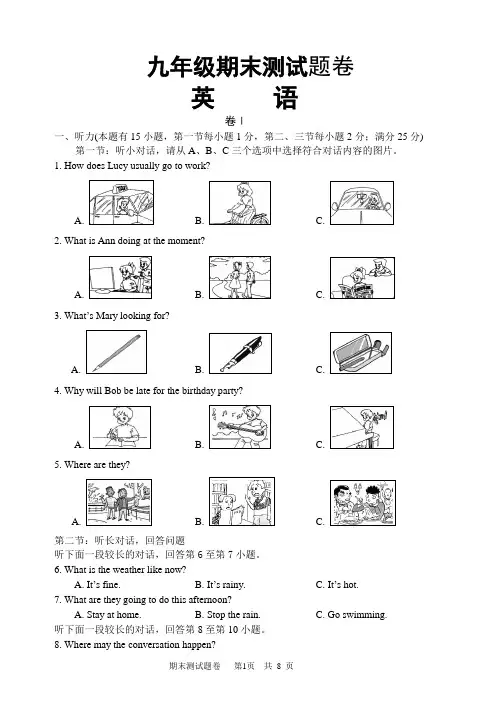 九年级期末测试题卷
英　语
卷 I
一、听力(本题有 15 小题，第一节每小题 1 分，第二、三节每小题 2 分；满分 25 分)
第一节：听小对话，请从 A、B、C 三个选项中选择符合对话内容的图片。
1. How does Lucy usually go to work?
A.　B.　C.
2. What is Ann doing at the moment?
A.　B.　C.
3. What's Mary looking for?
A.　B.　C.
4. Why will Bob be late for the birthday party?
A.　B.　C.
5. Where are they?
A.　B.　C.
第二节：听长对话，回答问题
听下面一段较长的对话，回答第 6 至第 7 小题。
6. What is the weather like now?
A. It's fine.　B. It's rainy.　C. It's hot.
7. What are they going to do this afternoon?
A. Stay at home.　B. Stop the rain.　C. Go swimming.
听下面一段较长的对话，回答第 8 至第 10 小题。
8. Where may the conversation happen?
期末测试题卷　第1页　共 8 页