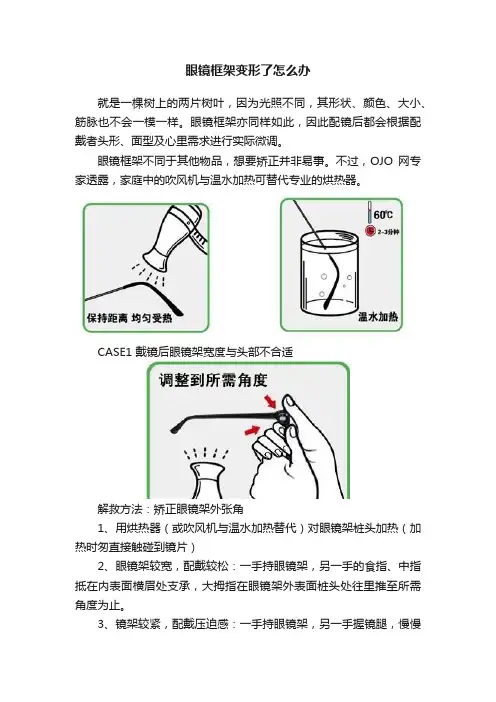 眼镜框架变形了怎么办

就是一棵树上的两片树叶，因为光照不同，其形状、颜色、大小、筋脉也不会一模一样。眼镜框架亦同样如此，因此配镜后都会根据配戴者头形、面型及心里需求进行实际微调。

眼镜框架不同于其他物品，想要矫正并非易事。不过，OJO 网专家透露，家庭中的吹风机与温水加热可替代专业的烘热器。

保持距离 均匀受热

60℃

2~3分钟

温水加热

CASE1 戴镜后眼镜架宽度与头部不合适

调整到所需角度

解救方法：矫正眼镜架外张角

1、用烘热器（或吹风机与温水加热替代）对眼镜架桩头加热（加热时勿直接触碰到镜片）

2、眼镜架较宽，配戴较松：一手持眼镜架，另一手的食指、中指抵在内表面横眉处支承，大拇指在眼镜架外表面桩头处往里推至所需角度为止。

3、镜架较紧，配戴压迫感：一手持眼镜架，另一手握镜腿，慢慢