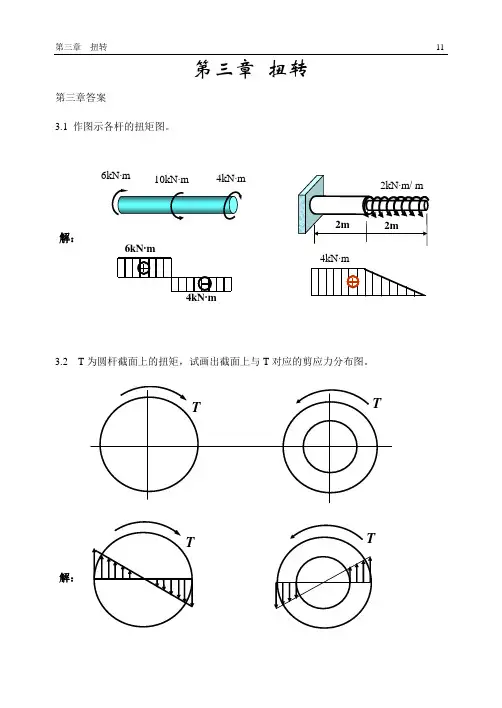 第三章　扭转　　11

第三章 扭转

第三章答案

3.1 作图示各杆的扭矩图。

6kN·m　10kN·m　4kN·m

2kN·m/ m

2m　2m

解：

6kN·m

4kN·m

4kN·m

3.2　T 为圆杆截面上的扭矩，试画出截面上与 T 对应的剪应力分布图。

T　T

解：

T　T