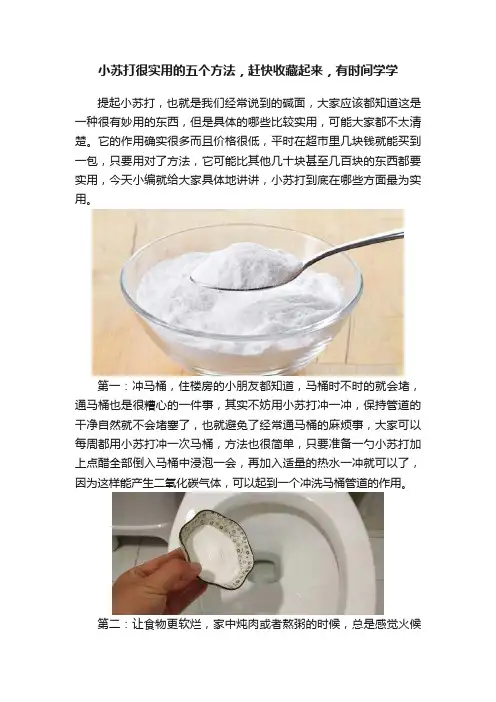 小苏打很实用的五个方法，赶快收藏起来，有时间学学

提起小苏打，也就是我们经常说到的碱面，大家应该都知道这是一种很有妙用的东西，但是具体的哪些比较实用，可能大家都不太清楚。它的作用确实很多而且价格很低，平时在超市里几块钱就能买到一包，只要用对了方法，它可能比其他几十块甚至几百块的东西都要实用，今天小编就给大家具体地讲讲，小苏打到底在哪些方面最为实用。

第一：冲马桶，住楼房的小朋友都知道，马桶时不时的就会堵，通马桶也是很糟心的一件事，其实不妨用小苏打冲一冲，保持管道的干净自然就不会堵塞了，也就避免了经常通马桶的麻烦事，大家可以每周都用小苏打冲一次马桶，方法也很简单，只要准备一勺小苏打加上点醋全部倒入马桶中浸泡一会，再加入适量的热水一冲就可以了，因为这样能产生二氧化碳气体，可以起到一个冲洗马桶管道的作用。

第二：让食物更软烂，家中炖肉或者熬粥的时候，总是感觉火候