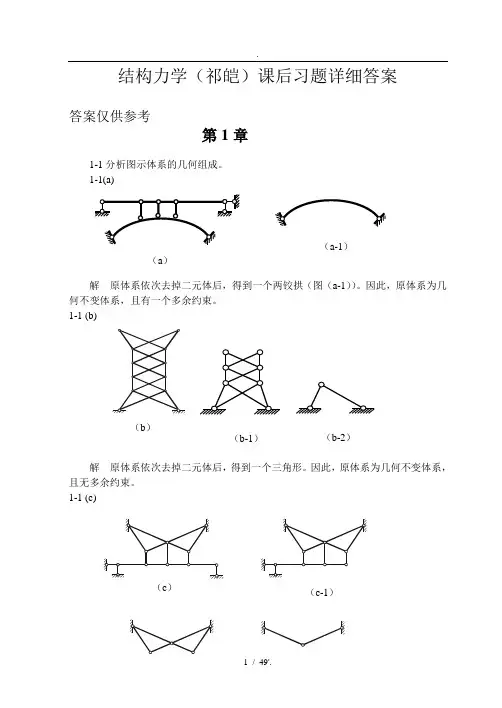 .

结构力学（祁皑）课后习题详细答案

答案仅供参考

第 1 章

1-1 分析图示体系的几何组成。

1-1(a)

（a）

（a-1）

解　原体系依次去掉二元体后，得到一个两铰拱（图（a-1））。因此，原体系为几何不变体系，且有一个多余约束。

1-1 (b)

（b）

（b-1）

（b-2）

解　原体系依次去掉二元体后，得到一个三角形。因此，原体系为几何不变体系，且无多余约束。

1-1 (c)

（c）

（c-1）

1 / 49'.