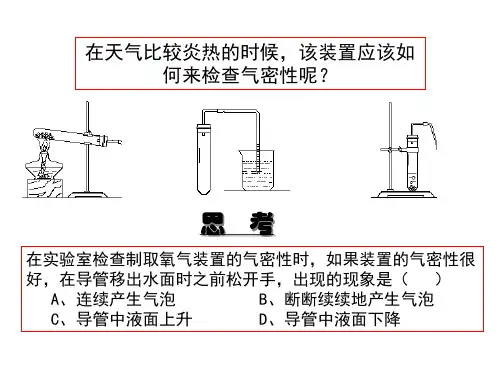 在天气比较炎热的时候，该装置应该如何来检查气密性呢？

思　考

在实验室检查制取氧气装置的气密性时，如果装置的气密性很好，在导管移出水面时之前松开手，出现的现象是（　　）

A、连续产生气泡
B、断断续续地产生气泡
C、导管中液面上升
D、导管中液面下降