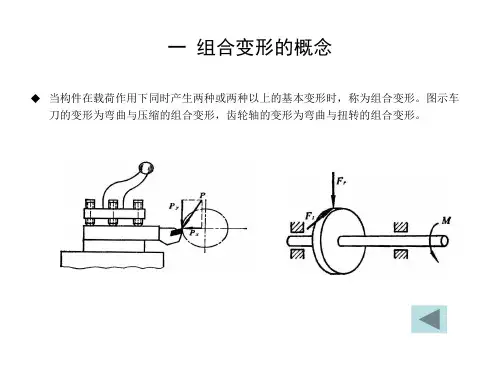 一 组合变形的概念

◆ 当构件在载荷作用下同时产生两种或两种以上的基本变形时，称为组合变形。图示车刀的变形为弯曲与压缩的组合变形，齿轮轴的变形为弯曲与扭转的组合变形。

$P_y$ $P$ $P_x$

$F_r$ $F_t$ $M$