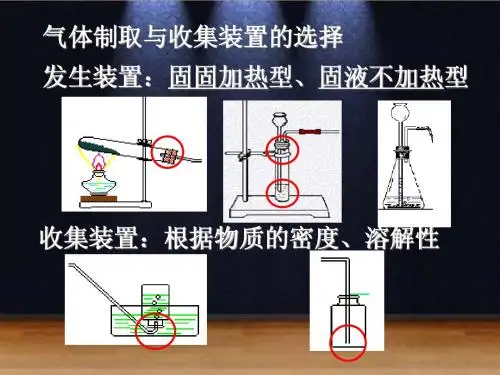 气体制取与收集装置的选择

发生装置：固固加热型、固液不加热型

收集装置：根据物质的密度、溶解性