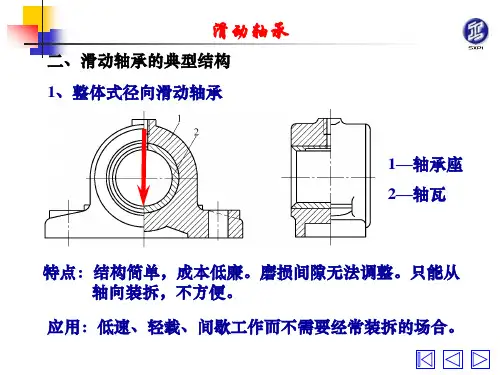 滑动轴承

SXPI

二、滑动轴承的典型结构

1、整体式径向滑动轴承

1

2

1—轴承座

2—轴瓦

特点：结构简单，成本低廉。磨损间隙无法调整。只能从轴向装拆，不方便。

应用：低速、轻载、间歇工作而不需要经常装拆的场合。