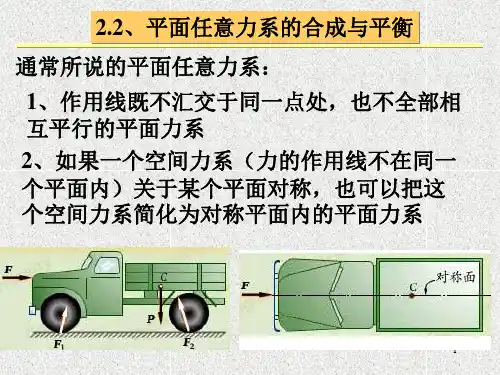 2.2、平面任意力系的合成与平衡

通常所说的平面任意力系：

1、作用线既不汇交于同一点处，也不全部相互平行的平面力系

2、如果一个空间力系（力的作用线不在同一个平面内）关于某个平面对称，也可以把这个空间力系简化为对称平面内的平面力系

$F$

C

$P$

$F_1$

$F_2$

$F$

C

对称面