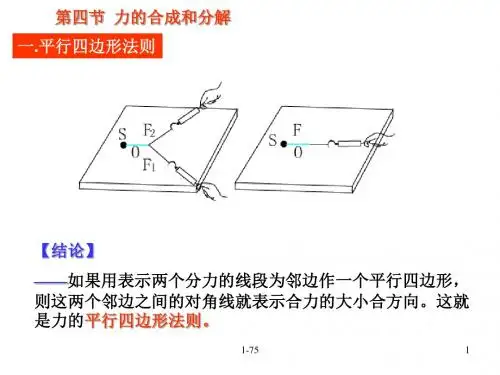 第四节 力的合成和分解

一.平行四边形法则

S
$F_2$
0
$F_1$

S
F
0

【结论】

——如果用表示两个分力的线段为邻边作一个平行四边形，则这两个邻边之间的对角线就表示合力的大小合方向。这就是力的平行四边形法则。

1-75

1