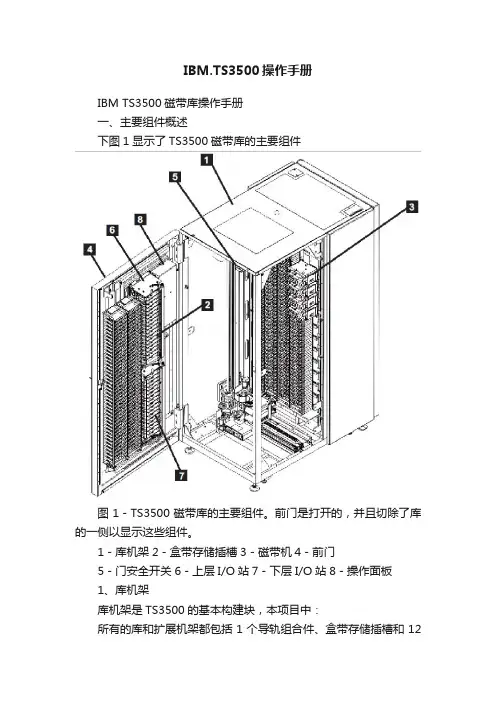 IBM.TS3500 操作手册

IBM TS3500 磁带库操作手册

一、主要组件概述

下图 1 显示了 TS3500 磁带库的主要组件

1

5

3

6

8

4

2

7

图 1 - TS3500 磁带库的主要组件。前门是打开的，并且切除了库的一侧以显示这些组件。

1 - 库机架 2 - 盒带存储插槽 3 - 磁带机 4 - 前门

5 - 门安全开关 6 - 上层 I/O 站 7 - 下层 I/O 站 8 - 操作面板

1、库机架

库机架是 TS3500 的基本构建块，本项目中：

所有的库和扩展机架都包括 1 个导轨组合件、盒带存储插槽和 12