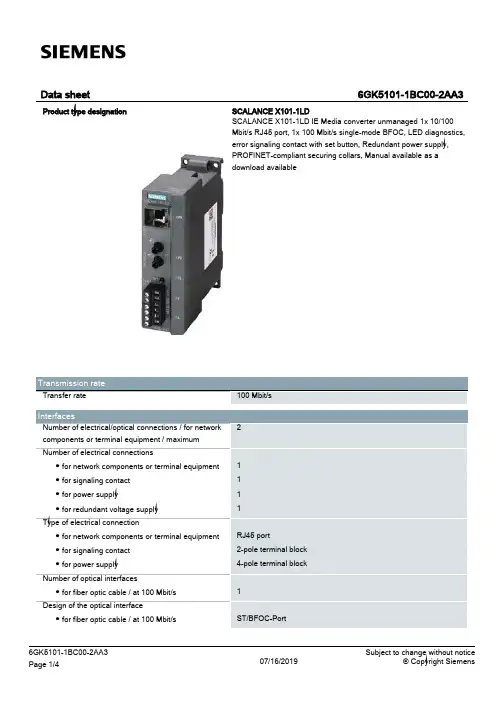 SIEMENS

Data sheet 6GK5101-1BC00-2AA3

Product type designation

SCALANCE X101-1LD
SCALANCE X101-1LD IE Media converter unmanaged 1x 10/100 Mbit/s RJ45 port, 1x 100 Mbit/s single-mode BFOC, LED diagnostics, error signaling contact with set button, Redundant power supply, PROFINET-compliant securing collars, Manual available as a download available

| Transmission rate | |
|---|---|
| Transfer rate | 100 Mbit/s |

| Interfaces | |
|---|---|
| Number of electrical/optical connections / for network components or terminal equipment / maximum | 2 |
| Number of electrical connections | |
| • for network components or terminal equipment | 1 |
| • for signaling contact | 1 |
| • for power supply | 1 |
| • for redundant voltage supply | 1 |
| Type of electrical connection | |
| • for network components or terminal equipment | RJ45 port |
| • for signaling contact | 2-pole terminal block |
| • for power supply | 4-pole terminal block |
| Number of optical interfaces | |
| • for fiber optic cable / at 100 Mbit/s | 1 |
| Design of the optical interface | |
| • for fiber optic cable / at 100 Mbit/s | ST/BFOC-Port |

6GK5101-1BC00-2AA3
Page 1/4
07/16/2019
Subject to change without notice
© Copyright Siemens