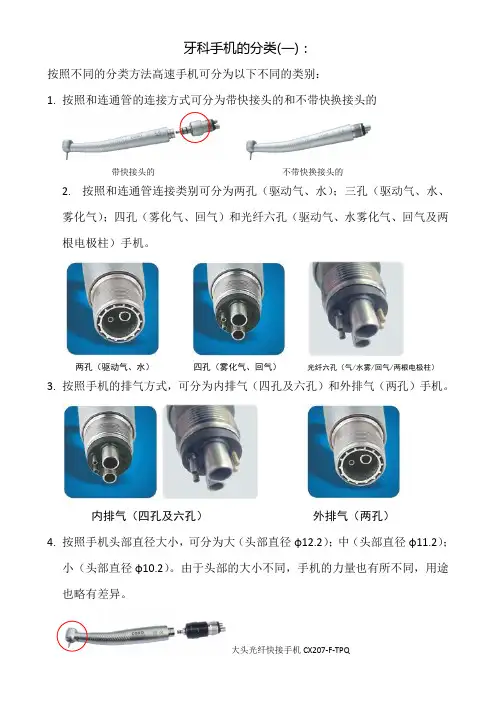 牙科手机的分类(一)：

按照不同的分类方法高速手机可分为以下不同的类别：

1. 按照和连通管的连接方式可分为带快接头的和不带快换接头的

带快接头的

不带快换接头的

2. 按照和连通管连接类别可分为两孔（驱动气、水）；三孔（驱动气、水、雾化气）；四孔（雾化气、回气）和光纤六孔（驱动气、水雾化气、回气及两根电极柱）手机。

两孔（驱动气、水）

四孔（雾化气、回气）

光纤六孔（气/水雾/回气/两根电极柱）

3. 按照手机的排气方式，可分为内排气（四孔及六孔）和外排气（两孔）手机。

内排气（四孔及六孔）

外排气（两孔）

4. 按照手机头部直径大小，可分为大（头部直径 φ12.2）；中（头部直径 φ11.2）；小（头部直径 φ10.2）。由于头部的大小不同，手机的力量也有所不同，用途也略有差异。

大头光纤快接手机 CX207-F-TPQ