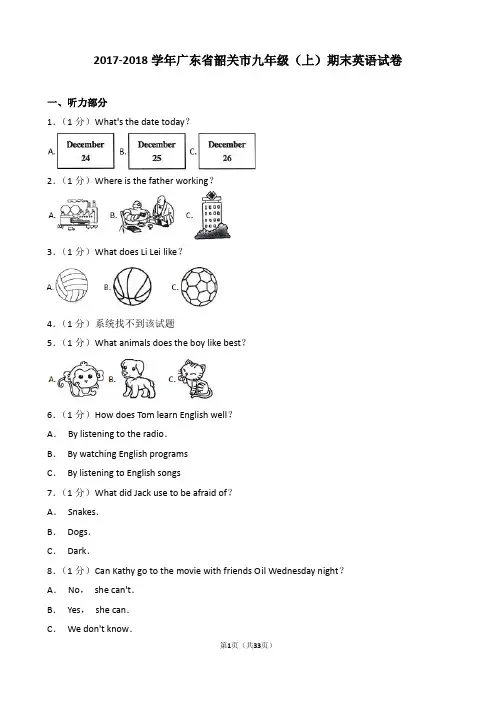 2017-2018 学年广东省韶关市九年级（上）期末英语试卷

一、听力部分

1．（1 分）What's the date today？

A. December 24 B. December 25 C. December 26

2．（1 分）Where is the father working？

A. B. C.

3．（1 分）What does Li Lei like？

A. B. C.

4．（1 分）系统找不到该试题

5．（1 分）What animals does the boy like best？

A. B. C.

6．（1 分）How does Tom learn English well？

A． By listening to the radio．

B． By watching English programs

C． By listening to English songs

7．（1 分）What did Jack use to be afraid of？

A． Snakes．

B． Dogs．

C． Dark．

8．（1 分）Can Kathy go to the movie with friends Oil Wednesday night？

A． No， she can't．

B． Yes， she can．

C． We don't know．

第1页（共33页）