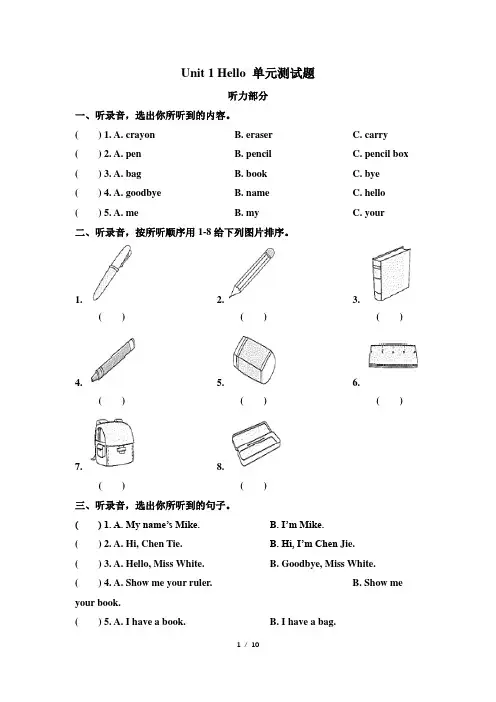 Unit 1 Hello 单元测试题

听力部分

一、听录音，选出你所听到的内容。

( ) 1. A. crayon B. eraser C. carry

( ) 2. A. pen B. pencil C. pencil box

( ) 3. A. bag B. book C. bye

( ) 4. A. goodbye B. name C. hello

( ) 5. A. me B. my C. your

二、听录音，按所听顺序用 1-8 给下列图片排序。

1. ( ) 2. ( ) 3. ( )

4. ( ) 5. ( ) 6. ( )

7. ( ) 8. ( )

三、听录音，选出你所听到的句子。

( ) 1. A. My name's Mike. B. I'm Mike.

( ) 2. A. Hi, Chen Tie. B. Hi, I'm Chen Jie.

( ) 3. A. Hello, Miss White. B. Goodbye, Miss White.

( ) 4. A. Show me your ruler. B. Show me your book.

( ) 5. A. I have a book. B. I have a bag.

1 / 10