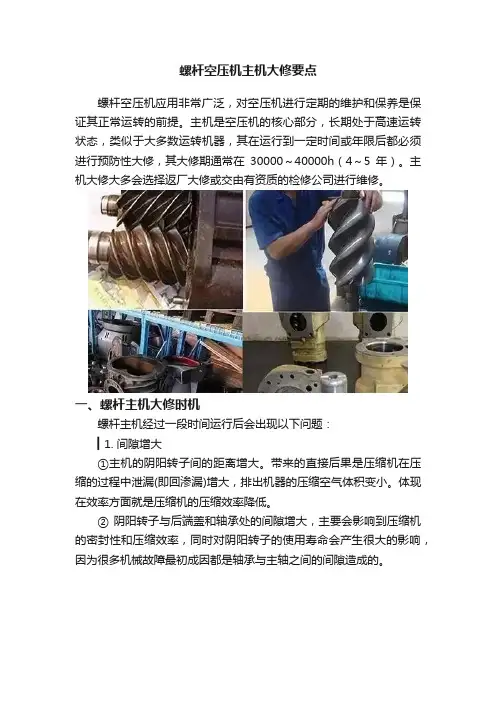 螺杆空压机主机大修要点

螺杆空压机应用非常广泛，对空压机进行定期的维护和保养是保证其正常运转的前提。主机是空压机的核心部分，长期处于高速运转状态，类似于大多数运转机器，其在运行到一定时间或年限后都必须进行预防性大修，其大修期通常在 30000～40000h（4～5 年）。主机大修大多会选择返厂大修或交由有资质的检修公司进行维修。

一、螺杆主机大修时机

螺杆主机经过一段时间运行后会出现以下问题：

1. 间隙增大

①主机的阴阳转子间的距离增大。带来的直接后果是压缩机在压缩的过程中泄漏(即回渗漏)增大，排出机器的压缩空气体积变小。体现在效率方面就是压缩机的压缩效率降低。

② 阴阳转子与后端盖和轴承处的间隙增大，主要会影响到压缩机的密封性和压缩效率，同时对阴阳转子的使用寿命会产生很大的影响，因为很多机械故障最初成因都是轴承与主轴之间的间隙造成的。