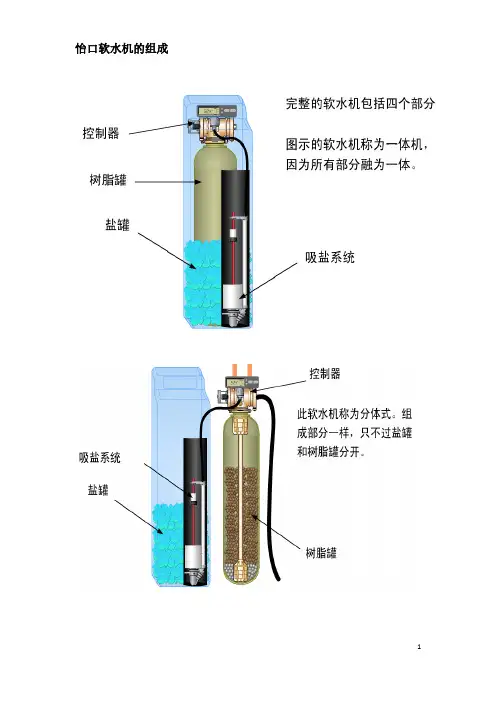 怡口软水机的组成

完整的软水机包括四个部分

图示的软水机称为一体机，因为所有部分融为一体。

控制器

树脂罐

盐罐

吸盐系统

控制器

此软水机称为分体式。组成部分一样，只不过盐罐和树脂罐分开。

吸盐系统

盐罐

树脂罐

1