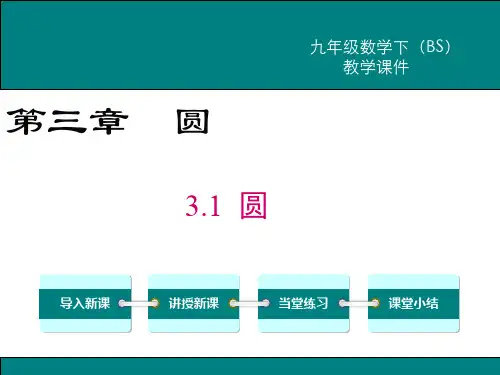 九年级数学下（BS）
教学课件

第三章 圆

3.1 圆

导入新课 讲授新课 当堂练习 课堂小结