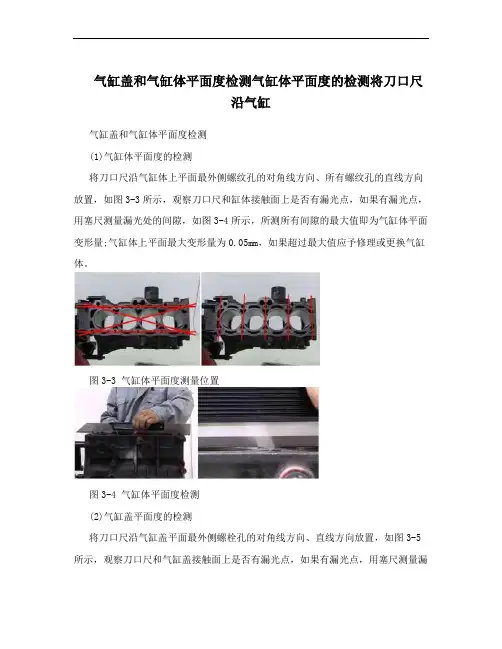 气缸盖和气缸体平面度检测气缸体平面度的检测将刀口尺沿气缸

气缸盖和气缸体平面度检测

(1)气缸体平面度的检测

将刀口尺沿气缸体上平面最外侧螺纹孔的对角线方向、所有螺纹孔的直线方向放置，如图 3-3 所示，观察刀口尺和缸体接触面上是否有漏光点，如果有漏光点，用塞尺测量漏光处的间隙，如图 3-4 所示，所测所有间隙的最大值即为气缸体平面变形量;气缸体上平面最大变形量为 0.05mm，如果超过最大值应予修理或更换气缸体。

图 3-3 气缸体平面度测量位置

图 3-4 气缸体平面度检测

(2)气缸盖平面度的检测

将刀口尺沿气缸盖平面最外侧螺栓孔的对角线方向、直线方向放置，如图 3-5 所示，观察刀口尺和气缸盖接触面上是否有漏光点，如果有漏光点，用塞尺测量漏