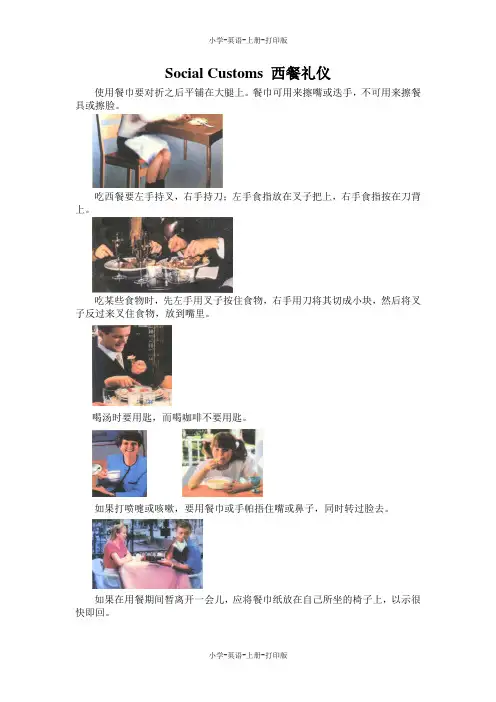 小学-英语-上册-打印版

Social Customs 西餐礼仪

使用餐巾要对折之后平铺在大腿上。餐巾可用来擦嘴或迭手，不可用来擦餐具或擦脸。

吃西餐要左手持叉，右手持刀；左手食指放在叉子把上，右手食指按在刀背上。

吃某些食物时，先左手用叉子按住食物，右手用刀将其切成小块，然后将叉子反过来叉住食物，放到嘴里。

喝汤时要用匙，而喝咖啡不要用匙。

如果打喷嚏或咳嗽，要用餐巾或手帕捂住嘴或鼻子，同时转过脸去。

如果在用餐期间暂离开一会儿，应将餐巾纸放在自己所坐的椅子上，以示很快即回。

小学-英语-上册-打印版