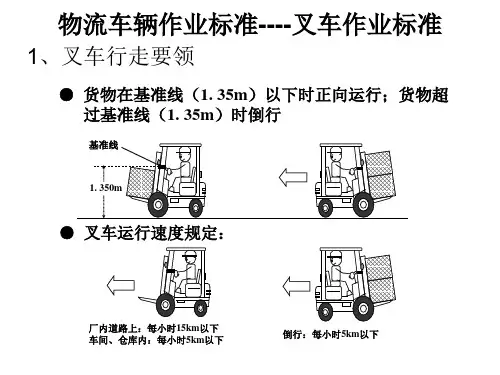 物流车辆作业标准----叉车作业标准

1、叉车行走要领

● 货物在基准线（1. 35m）以下时正向运行；货物超过基准线（1. 35m）时倒行

基准线

1. 350m

● 叉车运行速度规定：

厂内道路上：每小时15km以下
车间、仓库内：每小时5km以下

倒行：每小时5km以下