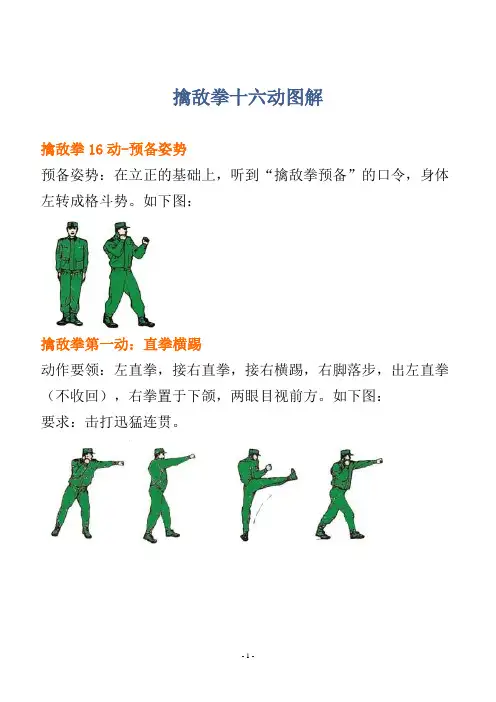 擒敌拳十六动图解

擒敌拳 16 动-预备姿势

预备姿势：在立正的基础上，听到“擒敌拳预备”的口令，身体左转成格斗势。如下图：

擒敌拳第一动：直拳横踢

动作要领：左直拳，接右直拳，接右横踢，右脚落步，出左直拳（不收回），右拳置于下颌，两眼目视前方。如下图：
要求：击打迅猛连贯。

- 1 -