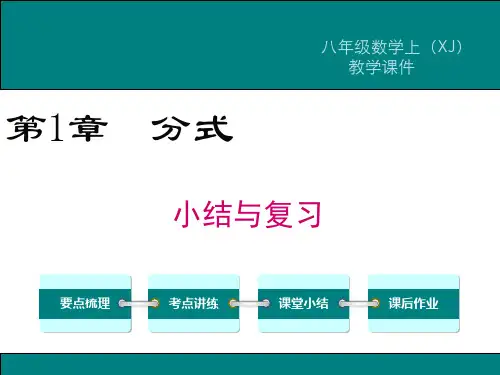 八年级数学上（XJ）
教学课件

第1章 分式

小结与复习

要点梳理 考点讲练 课堂小结 课后作业