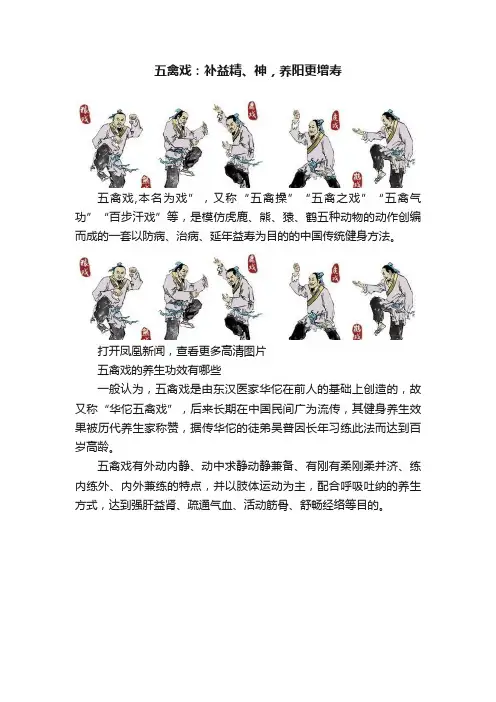 五禽戏：补益精、神，养阳更增寿

五禽戏,本名为戏”，又称“五禽操”“五禽之戏”“五禽气功”“百步汗戏”等，是模仿虎鹿、熊、猿、鹤五种动物的动作创编而成的一套以防病、治病、延年益寿为目的的中国传统健身方法。

打开凤凰新闻，查看更多高清图片

五禽戏的养生功效有哪些

一般认为，五禽戏是由东汉医家华佗在前人的基础上创造的，故又称“华佗五禽戏”，后来长期在中国民间广为流传，其健身养生效果被历代养生家称赞，据传华佗的徒弟吴普因长年习练此法而达到百岁高龄。

五禽戏有外动内静、动中求静动静兼备、有刚有柔刚柔并济、练内练外、内外兼练的特点，并以肢体运动为主，配合呼吸吐纳的养生方式，达到强肝益肾、疏通气血、活动筋骨、舒畅经络等目的。