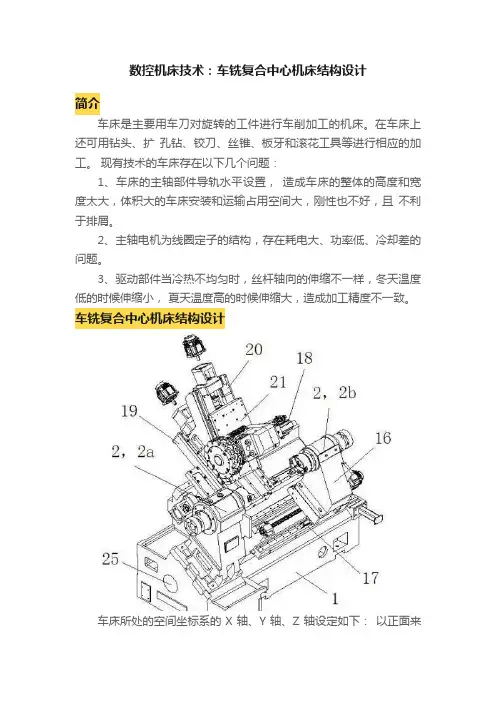 数控机床技术：车铣复合中心机床结构设计

简介

车床是主要用车刀对旋转的工件进行车削加工的机床。在车床上还可用钻头、扩 孔钻、铰刀、丝锥、板牙和滚花工具等进行相应的加工。 现有技术的车床存在以下几个问题：

1、车床的主轴部件导轨水平设置， 造成车床的整体的高度和宽度太大，体积大的车床安装和运输占用空间大，刚性也不好，且 不利于排屑。

2、主轴电机为线圈定子的结构，存在耗电大、功率低、冷却差的问题。

3、驱动部件当冷热不均匀时，丝杆轴向的伸缩不一样，冬天温度低的时候伸缩小， 夏天温度高的时候伸缩大，造成加工精度不一致。

车铣复合中心机床结构设计

20
18
21
2，2b
19
16
2，2a
25
17
1

车床所处的空间坐标系的 X 轴、Y 轴、Z 轴设定如下： 以正面来