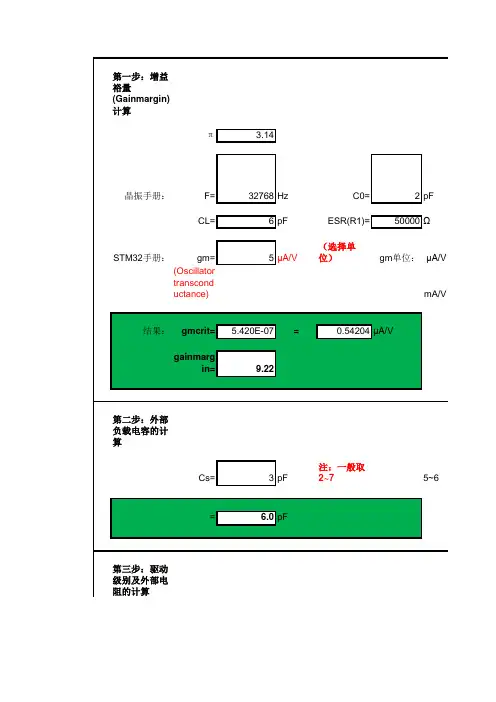 第一步：增益裕量(Gainmargin)计算

π 3.14

晶振手册： F= 32768 Hz C0= 2 pF

CL= 6 pF ESR(R1)= 50000 Ω

STM32手册： gm= 5 μA/V （选择单位） gm单位： μA/V

(Oscillator transconductance) mA/V

结果： gmcrit= 5.420E-07 = 0.54204 μA/V

gainmargin= 9.22

第二步：外部负载电容的计算

Cs= 3 pF 注：一般取2~7 5~6

= 6.0 pF

第三步：驱动级别及外部电阻的计算