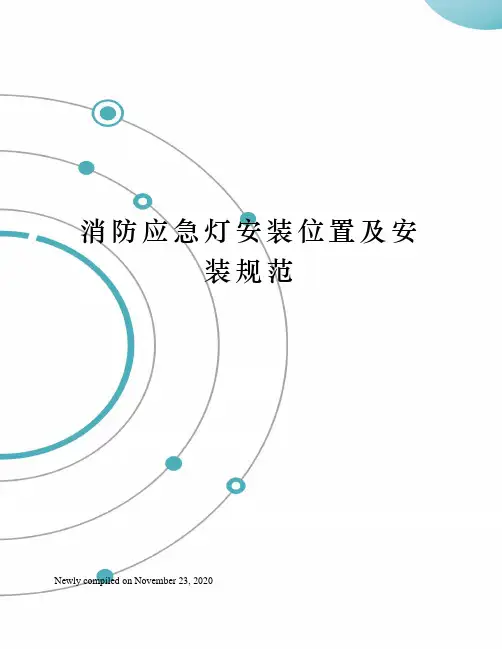 消防应急灯安装位置及安装规范

Newly compiled on November 23, 2020