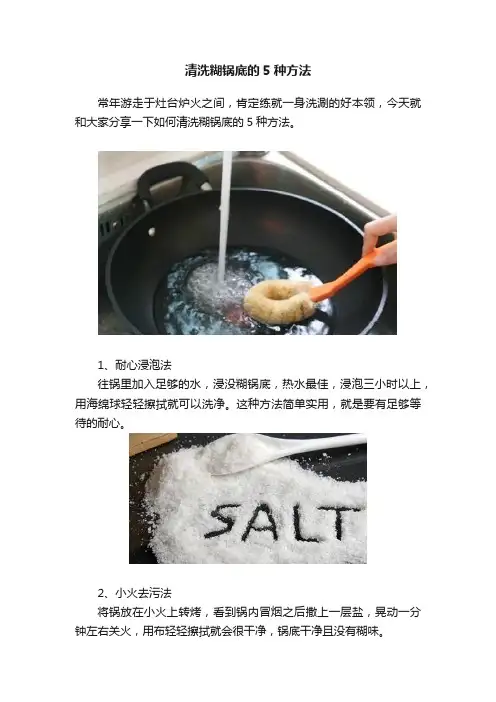 清洗糊锅底的 5 种方法

常年游走于灶台炉火之间，肯定练就一身洗涮的好本领，今天就和大家分享一下如何清洗糊锅底的 5 种方法。

1、耐心浸泡法

往锅里加入足够的水，浸没糊锅底，热水最佳，浸泡三小时以上，用海绵球轻轻擦拭就可以洗净。这种方法简单实用，就是要有足够等待的耐心。

SALT

2、小火去污法

将锅放在小火上转烤，看到锅内冒烟之后撒上一层盐，晃动一分钟左右关火，用布轻轻擦拭就会很干净，锅底干净且没有糊味。