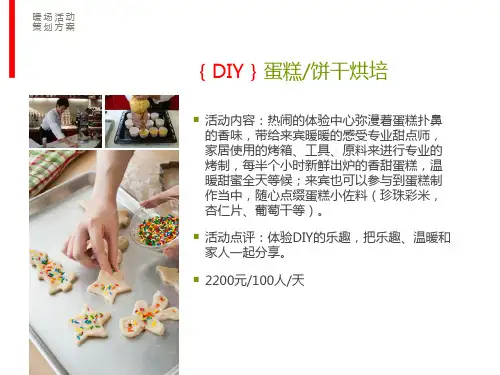 暖场活动
策划方案

{ DIY } 蛋糕/饼干烘培

活动内容：热闹的体验中心弥漫着蛋糕扑鼻的香味，带给来宾暖暖的感受专业甜点师，家居使用的烤箱、工具、原料来进行专业的烤制，每半个小时新鲜出炉的香甜蛋糕，温暖甜蜜全天等候；来宾也可以参与到蛋糕制作当中，随心点缀蛋糕小佐料（珍珠彩米，杏仁片、葡萄干等）。

活动点评：体验DIY的乐趣，把乐趣、温暖和家人一起分享。

2200元/100人/天