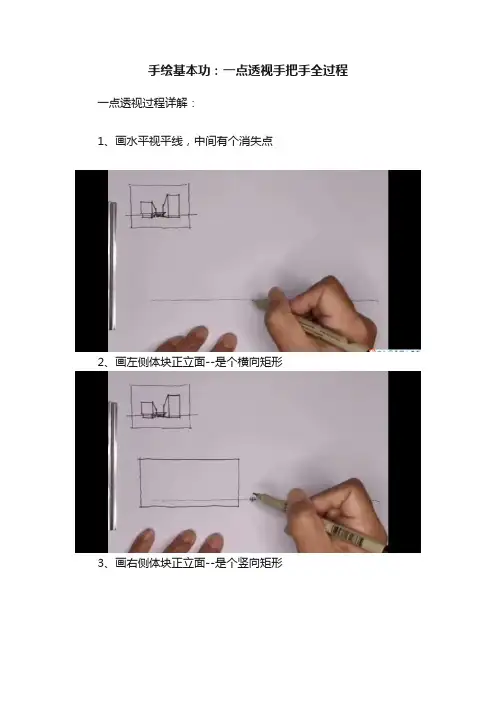 手绘基本功：一点透视手把手全过程

一点透视过程详解：

1、画水平视平线，中间有个消失点

2、画左侧体块正立面--是个横向矩形

3、画右侧体块正立面--是个竖向矩形