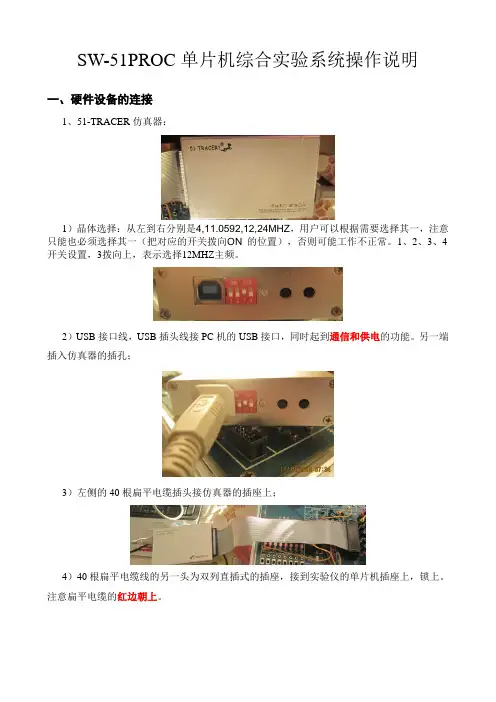 SW-51PROC 单片机综合实验系统操作说明

一、硬件设备的连接

1、51-TRACER 仿真器：

51 TRACER

1）晶体选择：从左到右分别是4,11.0592,12,24MHZ，用户可以根据需要选择其一，注意只能也必须选择其一（把对应的开关拨向ON 的位置），否则可能工作不正常。1、2、3、4 开关设置，3拨向上，表示选择12MHZ主频。

2）USB 接口线，USB 插头线接 PC 机的 USB 接口，同时起到通信和供电的功能。另一端插入仿真器的插孔：

3）左侧的 40 根扁平电缆插头接仿真器的插座上：

4）40 根扁平电缆线的另一头为双列直插式的插座，接到实验仪的单片机插座上，锁上。注意扁平电缆的红边朝上。