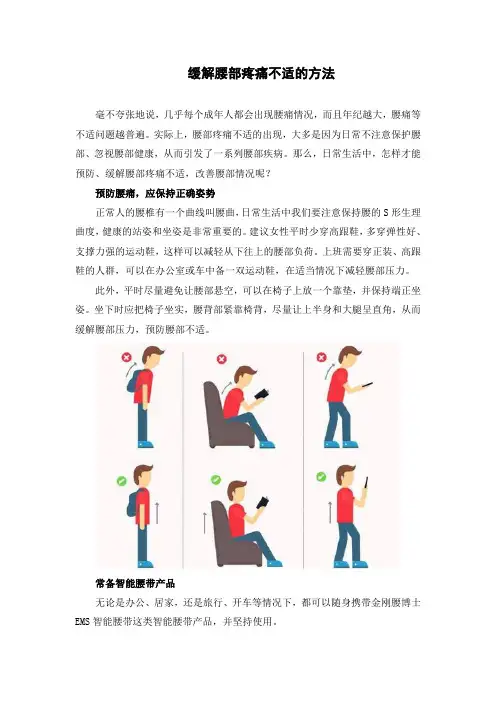 缓解腰部疼痛不适的方法

毫不夸张地说，几乎每个成年人都会出现腰痛情况，而且年纪越大，腰痛等不适问题越普遍。实际上，腰部疼痛不适的出现，大多是因为日常不注意保护腰部、忽视腰部健康，从而引发了一系列腰部疾病。那么，日常生活中，怎样才能预防、缓解腰部疼痛不适，改善腰部情况呢？

预防腰痛，应保持正确姿势

正常人的腰椎有一个曲线叫腰曲，日常生活中我们要注意保持腰的S形生理曲度，健康的站姿和坐姿是非常重要的。建议女性平时少穿高跟鞋，多穿弹性好、支撑力强的运动鞋，这样可以减轻从下往上的腰部负荷。上班需要穿正装、高跟鞋的人群，可以在办公室或车中备一双运动鞋，在适当情况下减轻腰部压力。

此外，平时尽量避免让腰部悬空，可以在椅子上放一个靠垫，并保持端正坐姿。坐下时应把椅子坐实，腰背部紧靠椅背，尽量让上半身和大腿呈直角，从而缓解腰部压力，预防腰部不适。

常备智能腰带产品

无论是办公、居家，还是旅行、开车等情况下，都可以随身携带金刚腰博士EMS智能腰带这类智能腰带产品，并坚持使用。