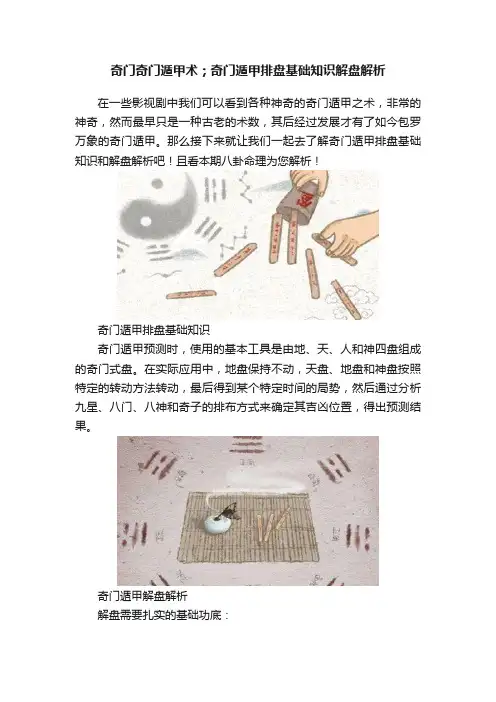 奇门奇门遁甲术；奇门遁甲排盘基础知识解盘解析

在一些影视剧中我们可以看到各种神奇的奇门遁甲之术，非常的神奇，然而最早只是一种古老的术数，其后经过发展才有了如今包罗万象的奇门遁甲。那么接下来就让我们一起去了解奇门遁甲排盘基础知识和解盘解析吧！且看本期八卦命理为您解析！

奇门遁甲排盘基础知识

奇门遁甲预测时，使用的基本工具是由地、天、人和神四盘组成的奇门式盘。在实际应用中，地盘保持不动，天盘、地盘和神盘按照特定的转动方法转动，最后得到某个特定时间的局势，然后通过分析九星、八门、八神和奇子的排布方式来确定其吉凶位置，得出预测结果。

奇门遁甲解盘解析

解盘需要扎实的基础功底：