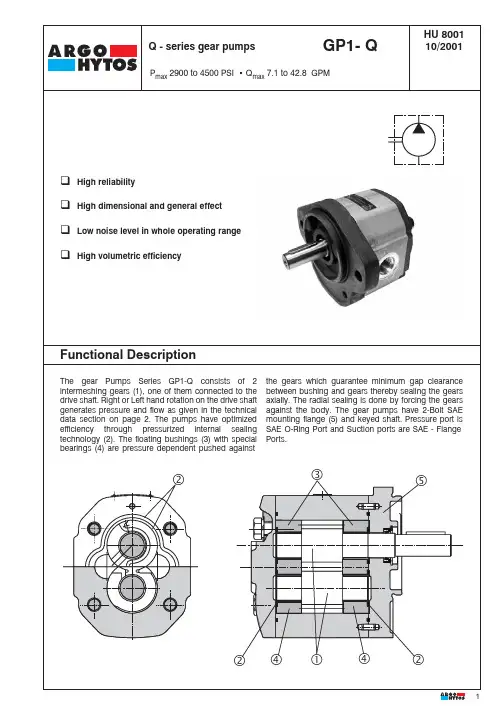 ARGO HYTOS

Q - series gear pumps

GP1- Q

HU 8001
10/2001

$P_{max}$ 2900 to 4500 PSI • $Q_{max}$ 7.1 to 42.8 GPM

❑ High reliability

❑ High dimensional and general effect

❑ Low noise level in whole operating range

❑ High volumetric efficiency

Functional Description

The gear Pumps Series GP1-Q consists of 2 intermeshing gears (1), one of them connected to the drive shaft. Right or Left hand rotation on the drive shaft generates pressure and flow as given in the technical data section on page 2. The pumps have optimized efficiency through pressurized internal sealing technology (2). The floating bushings (3) with special bearings (4) are pressure dependent pushed against the gears which guarantee minimum gap clearance between bushing and gears thereby sealing the gears axially. The radial sealing is done by forcing the gears against the body. The gear pumps have 2-Bolt SAE mounting flange (5) and keyed shaft. Pressure port is SAE O-Ring Port and Suction ports are SAE - Flange Ports.

②

③

⑤

②

④

①

④

②

ARGO HYTOS

1