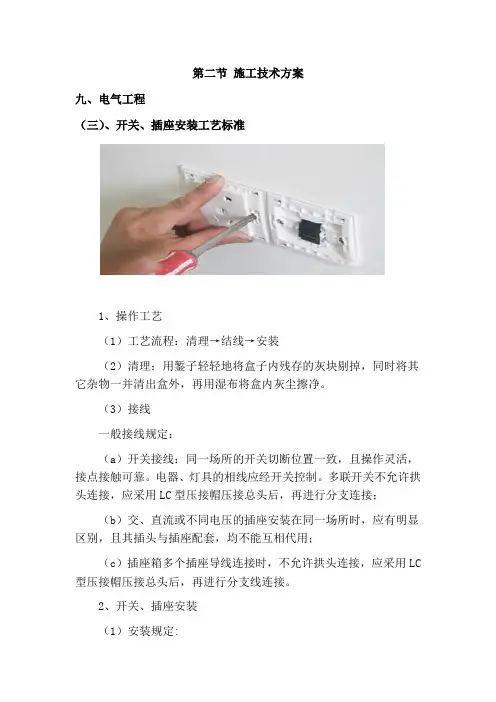 第二节 施工技术方案

九、电气工程

（三）、开关、插座安装工艺标准

1、操作工艺

（1）工艺流程：清理→结线→安装

（2）清理：用錾子轻轻地将盒子内残存的灰块剔掉，同时将其它杂物一并清出盒外，再用湿布将盒内灰尘擦净。

（3）接线

一般接线规定：

（a）开关接线：同一场所的开关切断位置一致，且操作灵活，接点接触可靠。电器、灯具的相线应经开关控制。多联开关不允许拱头连接，应采用LC型压接帽压接总头后，再进行分支连接；

（b）交、直流或不同电压的插座安装在同一场所时，应有明显区别，且其插头与插座配套，均不能互相代用；

（c）插座箱多个插座导线连接时，不允许拱头连接，应采用LC型压接帽压接总头后，再进行分支线连接。

2、开关、插座安装

（1）安装规定：