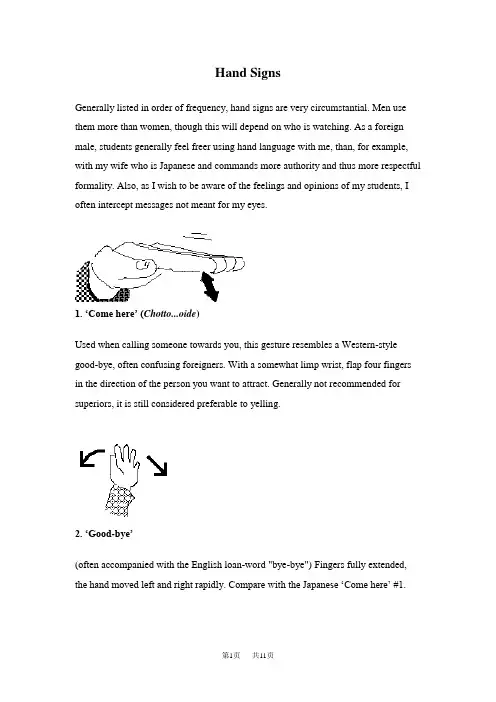 Hand Signs

Generally listed in order of frequency, hand signs are very circumstantial. Men use them more than women, though this will depend on who is watching. As a foreign male, students generally feel freer using hand language with me, than, for example, with my wife who is Japanese and commands more authority and thus more respectful formality. Also, as I wish to be aware of the feelings and opinions of my students, I often intercept messages not meant for my eyes.

1. 'Come here' (Chotto...oide)

Used when calling someone towards you, this gesture resembles a Western-style good-bye, often confusing foreigners. With a somewhat limp wrist, flap four fingers in the direction of the person you want to attract. Generally not recommended for superiors, it is still considered preferable to yelling.

2. 'Good-bye'

(often accompanied with the English loan-word "bye-bye") Fingers fully extended, the hand moved left and right rapidly. Compare with the Japanese 'Come here' #1.

第1页 共11页