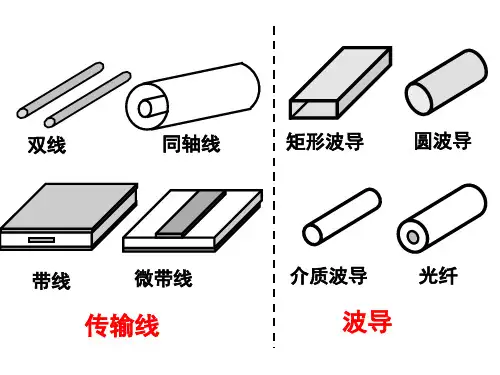 双线 同轴线

带线 微带线

传输线

矩形波导 圆波导

介质波导 光纤

波导