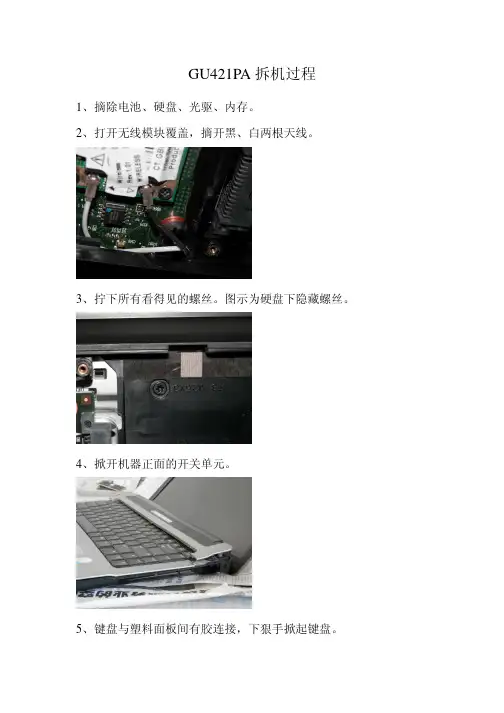 GU421PA 拆机过程

1、摘除电池、硬盘、光驱、内存。

2、打开无线模块覆盖，摘开黑、白两根天线。

3、拧下所有看得见的螺丝。图示为硬盘下隐藏螺丝。

4、掀开机器正面的开关单元。

5、键盘与塑料面板间有胶连接，下狠手掀起键盘。