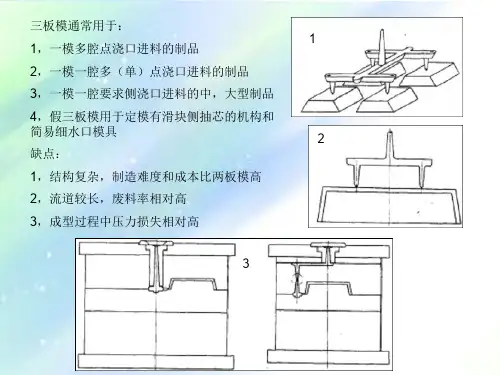 三板模通常用于：

1，一模多腔点浇口进料的制品

2，一模一腔多（单）点浇口进料的制品

3，一模一腔要求侧浇口进料的中，大型制品

4，假三板模用于定模有滑块侧抽芯的机构和简易细水口模具

缺点：

1，结构复杂，制造难度和成本比两板模高

2，流道较长，废料率相对高

3，成型过程中压力损失相对高

1

2

3