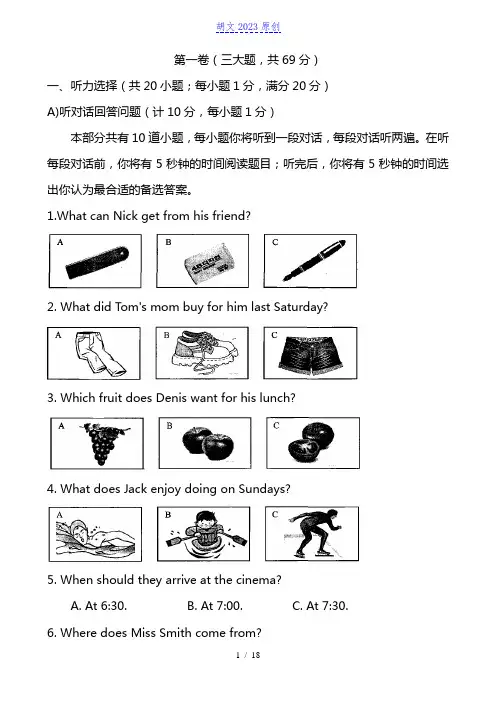 胡文 2023 原创

第一卷（三大题，共 69 分）

一、听力选择（共 20 小题；每小题 1 分，满分 20 分）

A)听对话回答问题（计 10 分，每小题 1 分）

本部分共有 10 道小题，每小题你将听到一段对话，每段对话听两遍。在听每段对话前，你将有 5 秒钟的时间阅读题目；听完后，你将有 5 秒钟的时间选出你认为最合适的备选答案。

1.What can Nick get from his friend?

A B C

2. What did Tom's mom buy for him last Saturday?

A B C

3. Which fruit does Denis want for his lunch?

A B C

4. What does Jack enjoy doing on Sundays?

A B C

5. When should they arrive at the cinema?

A. At 6:30. B. At 7:00. C. At 7:30.

6. Where does Miss Smith come from?

1 / 18