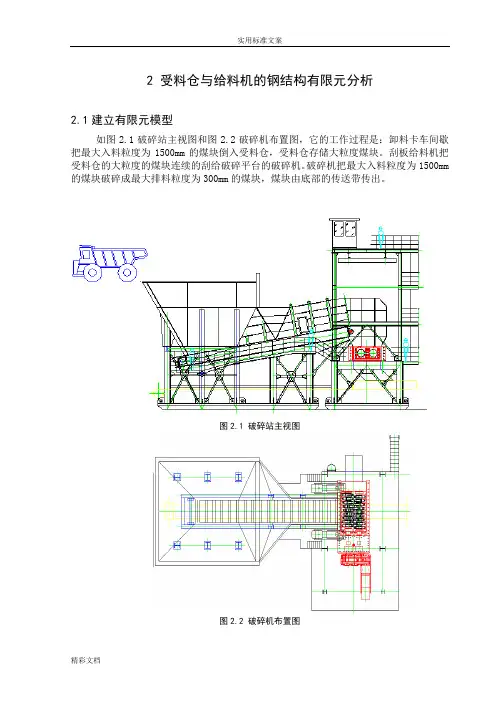 实用标准文案

2 受料仓与给料机的钢结构有限元分析

2.1 建立有限元模型

如图 2.1 破碎站主视图和图 2.2 破碎机布置图，它的工作过程是：卸料卡车间歇把最大入料粒度为 1500mm 的煤块倒入受料仓，受料仓存储大粒度煤块。刮板给料机把受料仓的大粒度的煤块连续的刮给破碎平台的破碎机。破碎机把最大入料粒度为 1500mm 的煤块破碎成最大排料粒度为 300mm 的煤块，煤块由底部的传送带传出。

图 2.1 破碎站主视图

图 2.2 破碎机布置图

精彩文档